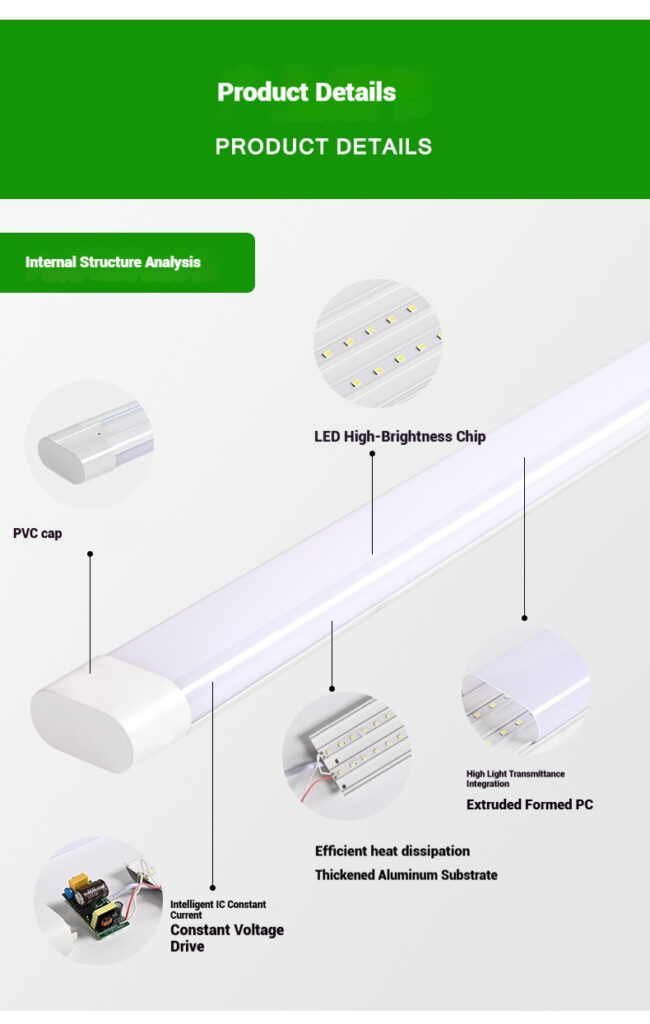 Product Details

PRODUCT DETAILS

Internal Structure Analysis

LED High-Brightness Chip

PVC cap

High Light Transmittance Integration

Extruded Formed PC

Efficient heat dissipation

Thickened Aluminum Substrate

Intelligent IC Constant Current

Constant Voltage Drive