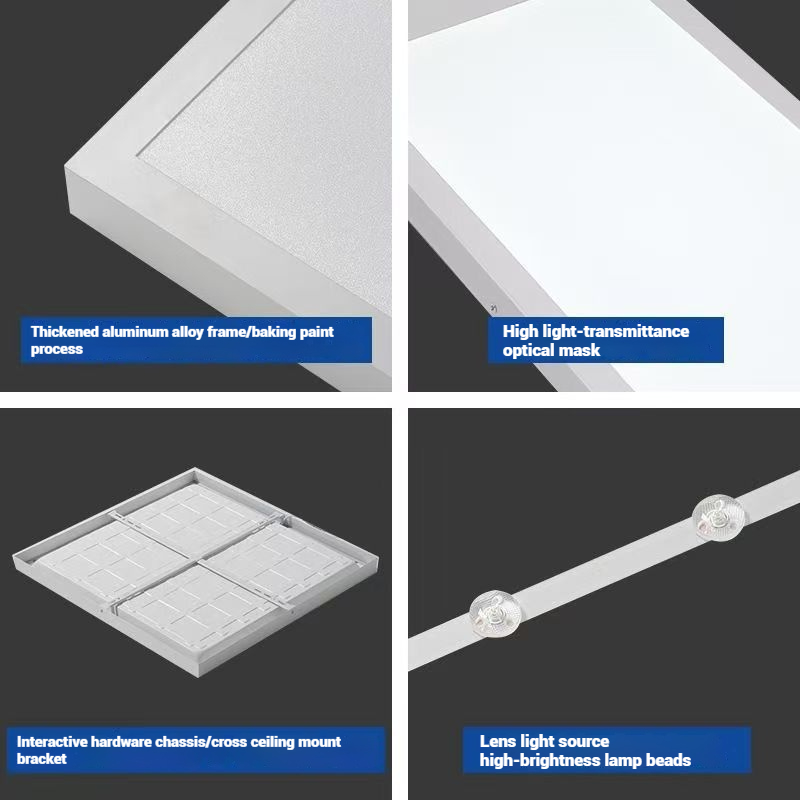 Thickened aluminum alloy frame/baking paint process

High light-transmittance optical mask

Interactive hardware chassis/cross ceiling mount bracket

Lens light source
high-brightness lamp beads