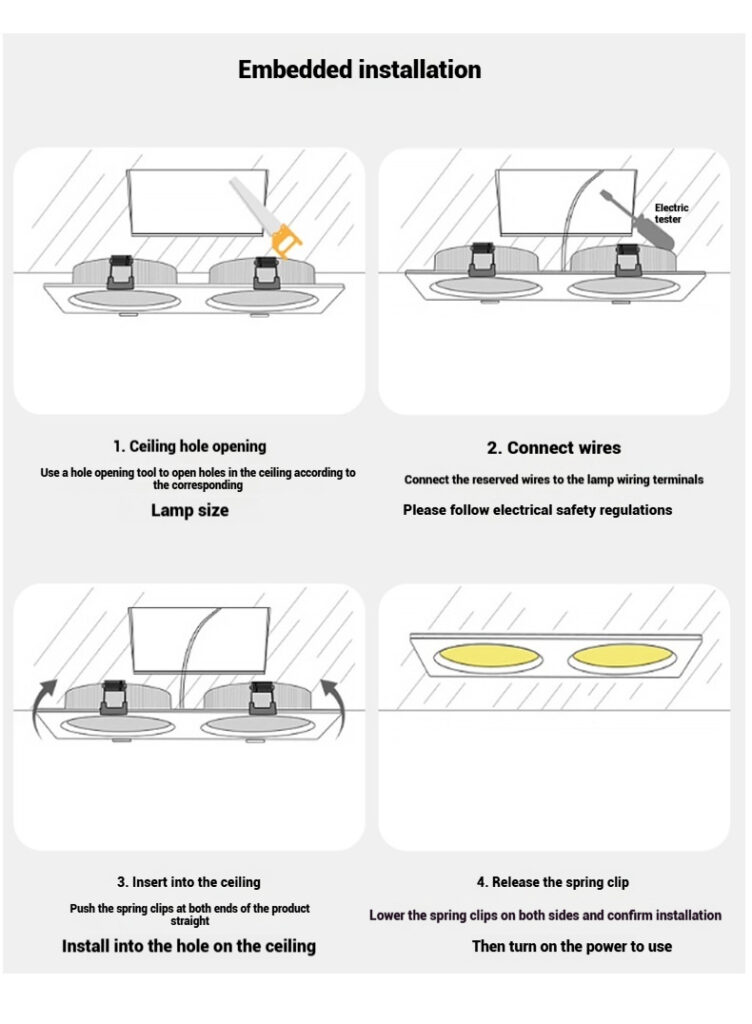 Embedded installation

Electric tester

1. Ceiling hole opening

Use a hole opening tool to open holes in the ceiling according to the corresponding

Lamp size

2. Connect wires

Connect the reserved wires to the lamp wiring terminals

Please follow electrical safety regulations

3. Insert into the ceiling

Push the spring clips at both ends of the product straight

Install into the hole on the ceiling

4. Release the spring clip

Lower the spring clips on both sides and confirm installation

Then turn on the power to use