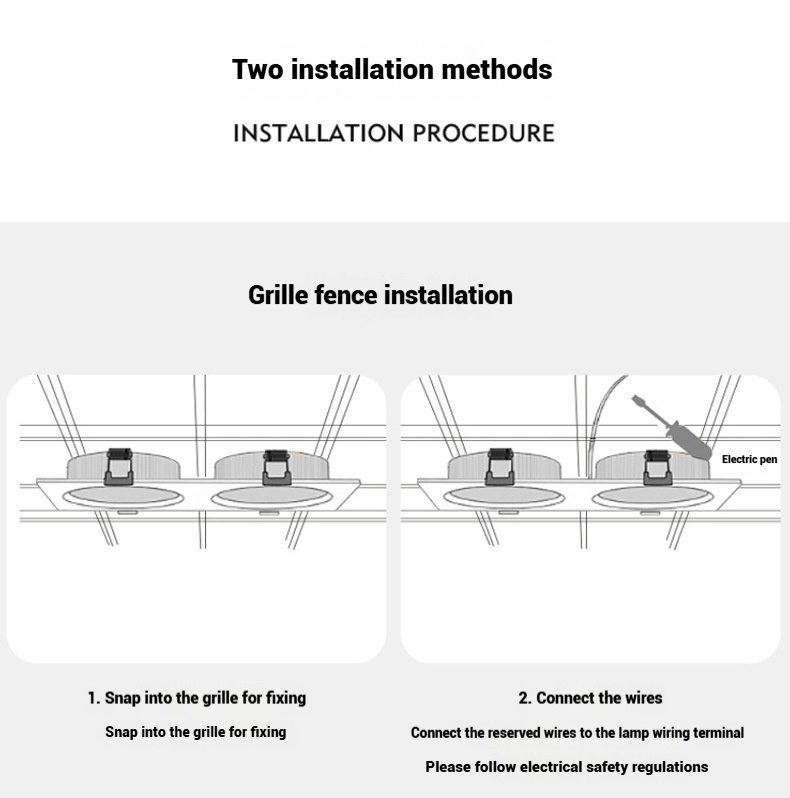 Two installation methods

INSTALLATION PROCEDURE

Grille fence installation

Electric pen

1. Snap into the grille for fixing

Snap into the grille for fixing

2. Connect the wires

Connect the reserved wires to the lamp wiring terminal

Please follow electrical safety regulations