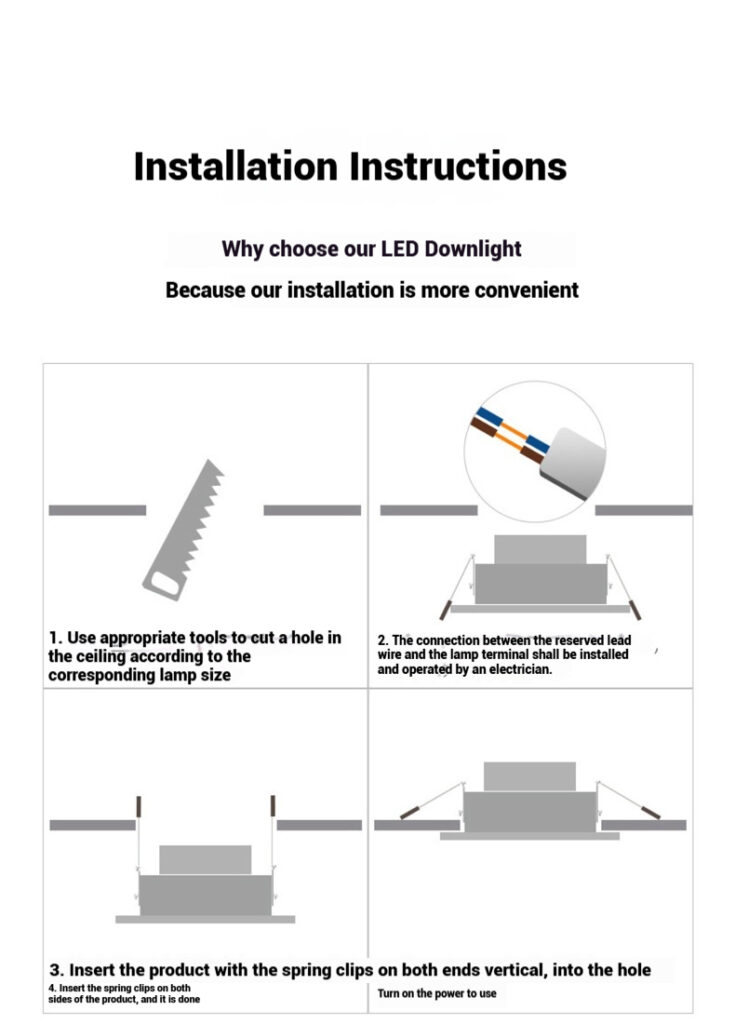 Installation Instructions

Why choose our LED Downlight

Because our installation is more convenient

1. Use appropriate tools to cut a hole in the ceiling according to the corresponding lamp size

2. The connection between the reserved lead wire and the lamp terminal shall be installed and operated by an electrician.

3. Insert the product with the spring clips on both ends vertical, into the hole

4. Insert the spring clips on both sides of the product, and it is done

Turn on the power to use