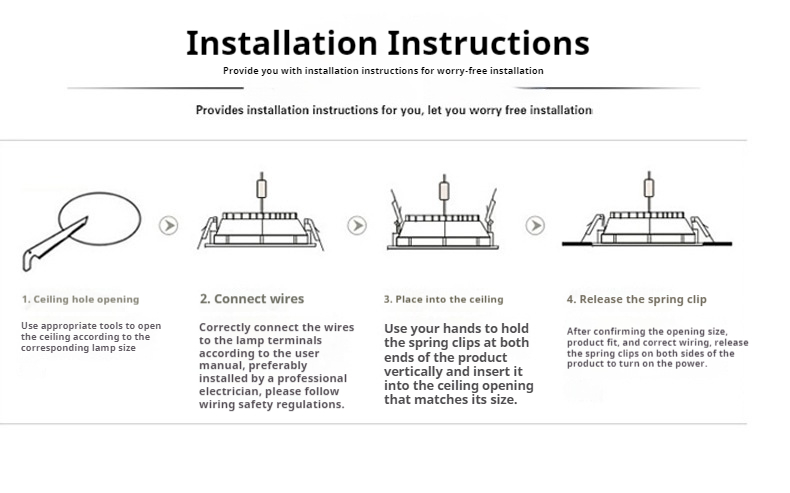 Installation Instructions

Provide you with installation instructions for worry-free installation

Provides installation instructions for you, let you worry free installation

1. Ceiling hole opening

Use appropriate tools to open the ceiling according to the corresponding lamp size

2. Connect wires

Correctly connect the wires to the lamp terminals according to the user manual, preferably installed by a professional electrician, please follow wiring safety regulations.

3. Place into the ceiling

Use your hands to hold the spring clips at both ends of the product vertically and insert it into the ceiling opening that matches its size.

4. Release the spring clip

After confirming the opening size, product fit, and correct wiring, release the spring clips on both sides of the product to turn on the power.